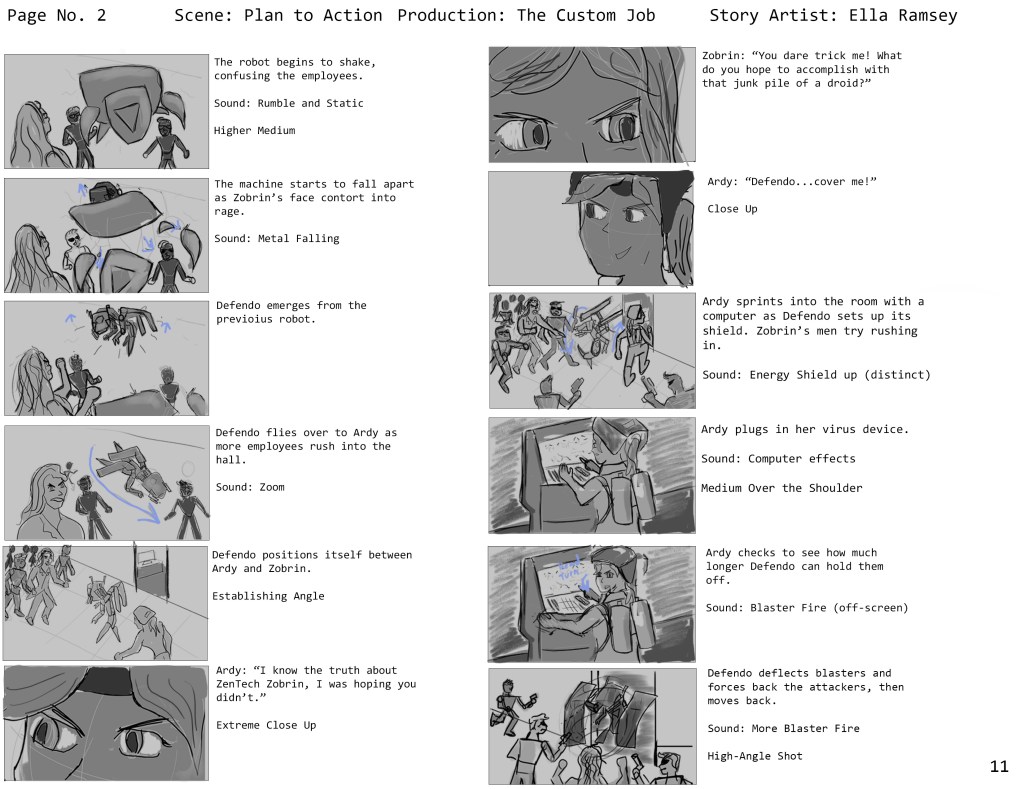 Page No. 2 Scene: Plan to Action Production: The Custom Job Story Artist: Ella Ramsey

The robot begins to shake, confusing the employees.

Sound: Rumble and Static

Higher Medium

The machine starts to fall apart as Zobrin's face contort into rage.

Sound: Metal Falling

Defendo emerges from the previoius robot.

Defendo flies over to Ardy as more employees rush into the hall.

Sound: Zoom

Defendo positions itself between Ardy and Zobrin.

Establishing Angle

Ardy: "I know the truth about ZenTech Zobrin, I was hoping you didn't."

Extreme Close Up

Zobrin: "You dare trick me! What do you hope to accomplish with that junk pile of a droid?"

Ardy: "Defendo...cover me!"

Close Up

Ardy sprints into the room with a computer as Defendo sets up its shield. Zobrin's men try rushing in.

Sound: Energy Shield up (distinct)

Ardy plugs in her virus device.

Sound: Computer effects

Medium Over the Shoulder

Ardy checks to see how much longer Defendo can hold them off.

Sound: Blaster Fire (off-screen)

Defendo deflects blasters and forces back the attackers, then moves back.

Sound: More Blaster Fire

High-Angle Shot

11